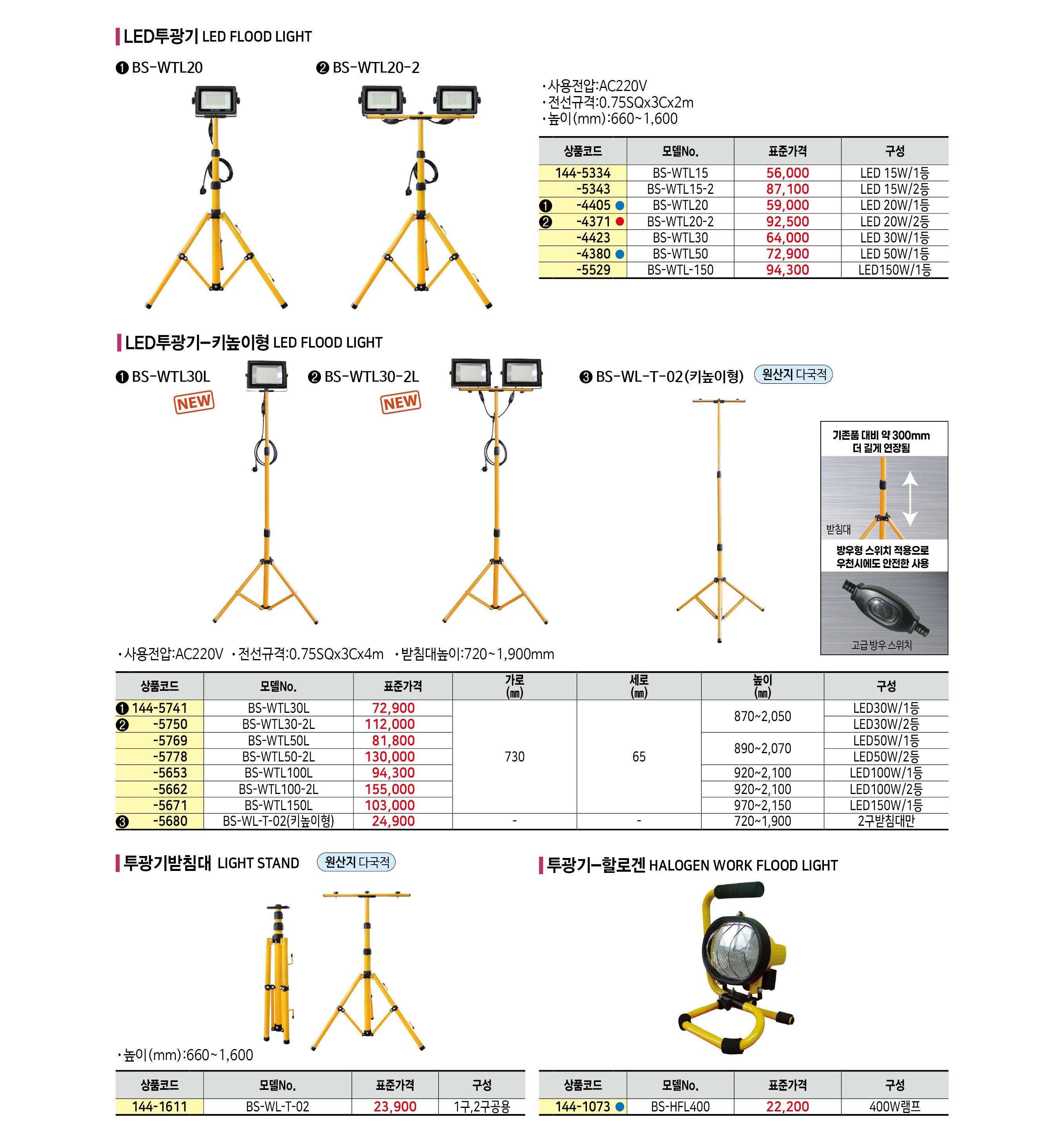 LED투광기 LED FLOOD LIGHT

❶ BS-WTL20

❷ BS-WTL20-2

• 사용전압:AC220V
• 전선규격:0.75SQx3Cx2m
• 높이(mm):660~1,600

| 상품코드 | 모델No. | 표준가격 | 구성 |
|---|---|---|---|
| 144-5334 | BS-WTL15 | 56,000 | LED 15W/1등 |
| -5343 | BS-WTL15-2 | 87,100 | LED 15W/2등 |
| ❶ -4405 | BS-WTL20 | 59,000 | LED 20W/1등 |
| ❷ -4371 | BS-WTL20-2 | 92,500 | LED 20W/2등 |
| -4423 | BS-WTL30 | 64,000 | LED 30W/1등 |
| -4380 | BS-WTL50 | 72,900 | LED 50W/1등 |
| -5529 | BS-WTL-150 | 94,300 | LED150W/1등 |

LED투광기-키높이형 LED FLOOD LIGHT

❶ BS-WTL30L NEW

❷ BS-WTL30-2L NEW

❸ BS-WL-T-02(키높이형) 원산지 다국적

기존품 대비 약 300mm 더 길게 연장됨

받침대

방우형 스위치 적용으로 우천시에도 안전한 사용

고급 방우 스위치

• 사용전압:AC220V • 전선규격:0.75SQx3Cx4m • 받침대높이:720~1,900mm

| 상품코드 | 모델No. | 표준가격 | 가로 (㎜) | 세로 (㎜) | 높이 (㎜) | 구성 |
|---|---|---|---|---|---|---|
| ❶ 144-5741 | BS-WTL30L | 72,900 | 730 | 65 | 870~2,050 | LED30W/1등 |
| ❷ -5750 | BS-WTL30-2L | 112,000 | | | | LED30W/2등 |
| -5769 | BS-WTL50L | 81,800 | | | 890~2,070 | LED50W/1등 |
| -5778 | BS-WTL50-2L | 130,000 | | | | LED50W/2등 |
| -5653 | BS-WTL100L | 94,300 | | | 920~2,100 | LED100W/1등 |
| -5662 | BS-WTL100-2L | 155,000 | | | 920~2,100 | LED100W/2등 |
| -5671 | BS-WTL150L | 103,000 | | | 970~2,150 | LED150W/1등 |
| ❸ -5680 | BS-WL-T-02(키높이형) | 24,900 | - | - | 720~1,900 | 2구받침대만 |

투광기받침대 LIGHT STAND 원산지 다국적

• 높이(mm):660~1,600

| 상품코드 | 모델No. | 표준가격 | 구성 |
|---|---|---|---|
| 144-1611 | BS-WL-T-02 | 23,900 | 1구,2구공용 |

투광기-할로겐 HALOGEN WORK FLOOD LIGHT

| 상품코드 | 모델No. | 표준가격 | 구성 |
|---|---|---|---|
| 144-1073 | BS-HFL400 | 22,200 | 400W램프 |