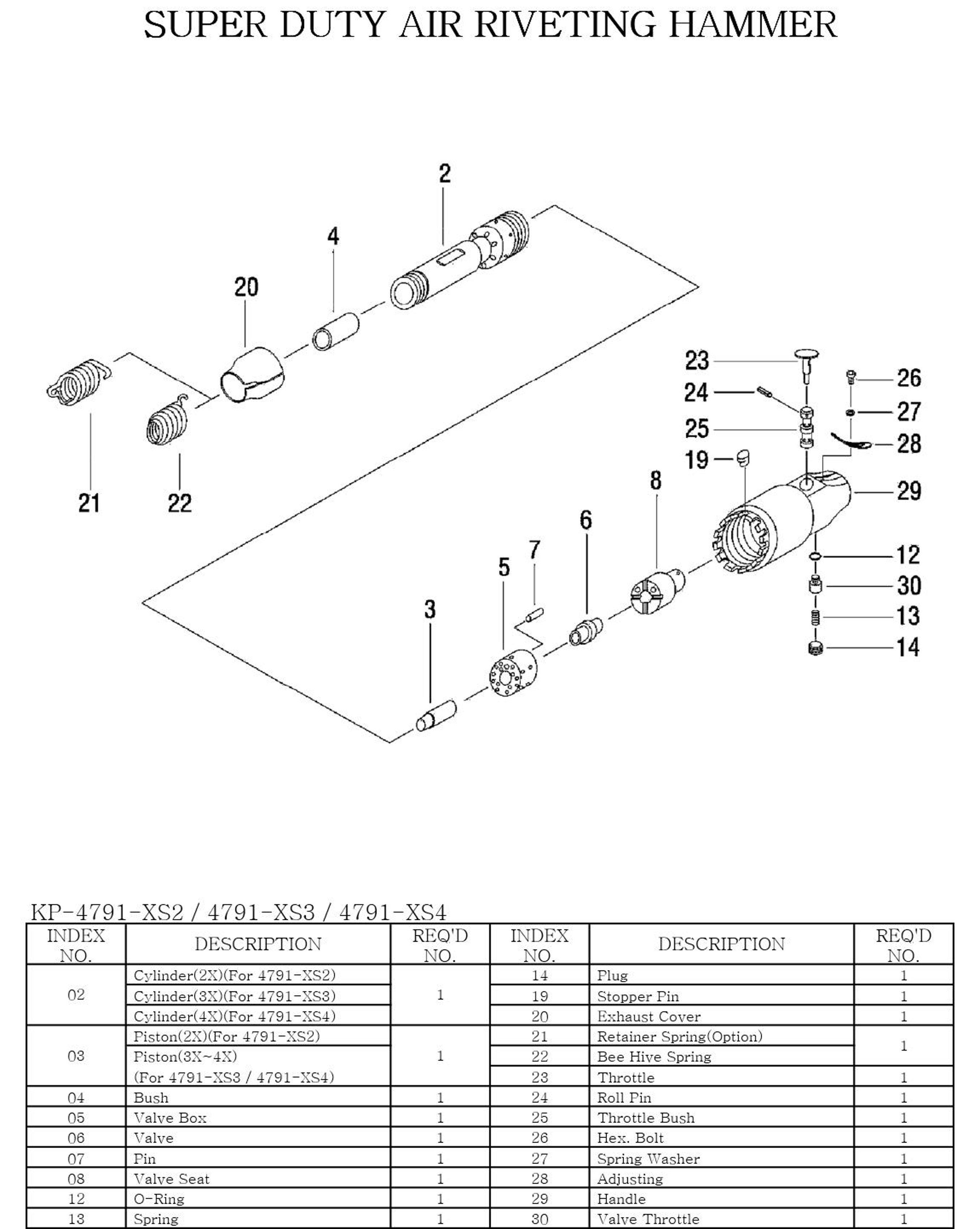 SUPER DUTY AIR RIVETING HAMMER

2
4
20
21
22
23
24
25
19
26
27
28
29
8
6
7
5
3
12
30
13
14

KP-4791-XS2 / 4791-XS3 / 4791-XS4

| INDEX NO. | DESCRIPTION | REQ'D NO. | INDEX NO. | DESCRIPTION | REQ'D NO. |
|---|---|---|---|---|---|
| 02 | Cylinder(2X)(For 4791-XS2) | 1 | 14 | Plug | 1 |
| | Cylinder(3X)(For 4791-XS3) | | 19 | Stopper Pin | 1 |
| | Cylinder(4X)(For 4791-XS4) | | 20 | Exhaust Cover | 1 |
| 03 | Piston(2X)(For 4791-XS2) | 1 | 21 | Retainer Spring(Option) | 1 |
| | Piston(3X~4X) | | 22 | Bee Hive Spring | |
| | (For 4791-XS3 / 4791-XS4) | | 23 | Throttle | 1 |
| 04 | Bush | 1 | 24 | Roll Pin | 1 |
| 05 | Valve Box | 1 | 25 | Throttle Bush | 1 |
| 06 | Valve | 1 | 26 | Hex. Bolt | 1 |
| 07 | Pin | 1 | 27 | Spring Washer | 1 |
| 08 | Valve Seat | 1 | 28 | Adjusting | 1 |
| 12 | O-Ring | 1 | 29 | Handle | 1 |
| 13 | Spring | 1 | 30 | Valve Throttle | 1 |