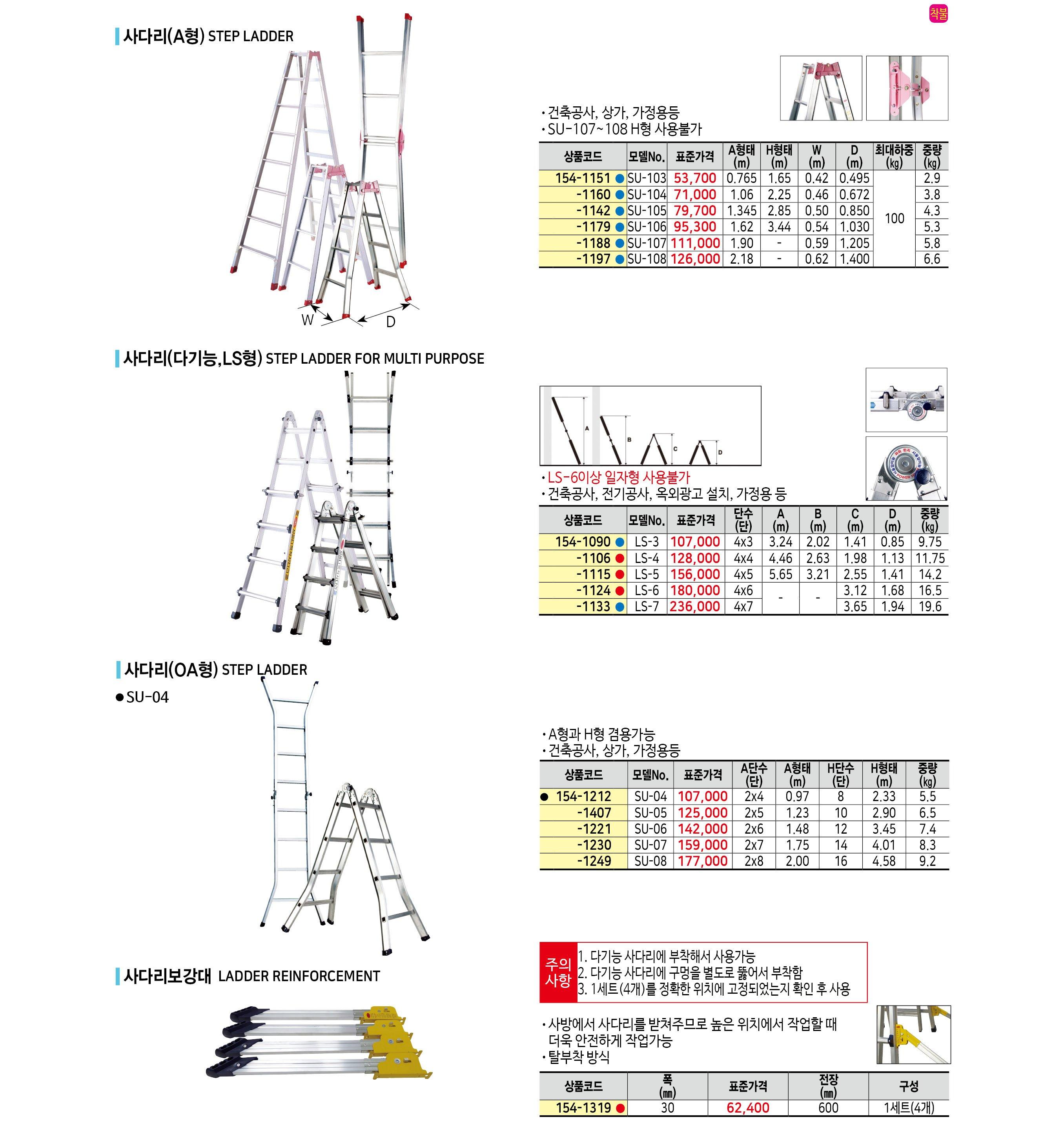 착불

사다리(A형) STEP LADDER

W D

• 건축공사, 상가, 가정용등
• SU-107~108 H형 사용불가

| 상품코드 | 모델No. | 표준가격 | A형태 (m) | H형태 (m) | W (m) | D (m) | 최대하중 (kg) | 중량 (kg) |
|---|---|---|---|---|---|---|---|---|
| 154-1151 ● | SU-103 | 53,700 | 0.765 | 1.65 | 0.42 | 0.495 | 100 | 2.9 |
| -1160 ● | SU-104 | 71,000 | 1.06 | 2.25 | 0.46 | 0.672 | | 3.8 |
| -1142 ● | SU-105 | 79,700 | 1.345 | 2.85 | 0.50 | 0.850 | | 4.3 |
| -1179 ● | SU-106 | 95,300 | 1.62 | 3.44 | 0.54 | 1.030 | | 5.3 |
| -1188 ● | SU-107 | 111,000 | 1.90 | - | 0.59 | 1.205 | | 5.8 |
| -1197 ● | SU-108 | 126,000 | 2.18 | - | 0.62 | 1.400 | | 6.6 |

사다리(다기능,LS형) STEP LADDER FOR MULTI PURPOSE

A B C D

• LS-6이상 일자형 사용불가
• 건축공사, 전기공사, 옥외광고 설치, 가정용 등

| 상품코드 | 모델No. | 표준가격 | 단수 (단) | A (m) | B (m) | C (m) | D (m) | 중량 (kg) |
|---|---|---|---|---|---|---|---|---|
| 154-1090 ● | LS-3 | 107,000 | 4x3 | 3.24 | 2.02 | 1.41 | 0.85 | 9.75 |
| -1106 ● | LS-4 | 128,000 | 4x4 | 4.46 | 2.63 | 1.98 | 1.13 | 11.75 |
| -1115 ● | LS-5 | 156,000 | 4x5 | 5.65 | 3.21 | 2.55 | 1.41 | 14.2 |
| -1124 ● | LS-6 | 180,000 | 4x6 | - | - | 3.12 | 1.68 | 16.5 |
| -1133 ● | LS-7 | 236,000 | 4x7 | | | 3.65 | 1.94 | 19.6 |

사다리(OA형) STEP LADDER
● SU-04

• A형과 H형 겸용가능
• 건축공사, 상가, 가정용등

| 상품코드 | 모델No. | 표준가격 | A단수 (단) | A형태 (m) | H단수 (단) | H형태 (m) | 중량 (kg) |
|---|---|---|---|---|---|---|---|
| ● 154-1212 | SU-04 | 107,000 | 2x4 | 0.97 | 8 | 2.33 | 5.5 |
| -1407 | SU-05 | 125,000 | 2x5 | 1.23 | 10 | 2.90 | 6.5 |
| -1221 | SU-06 | 142,000 | 2x6 | 1.48 | 12 | 3.45 | 7.4 |
| -1230 | SU-07 | 159,000 | 2x7 | 1.75 | 14 | 4.01 | 8.3 |
| -1249 | SU-08 | 177,000 | 2x8 | 2.00 | 16 | 4.58 | 9.2 |

사다리보강대 LADDER REINFORCEMENT

주의사항
1. 다기능 사다리에 부착해서 사용가능
2. 다기능 사다리에 구멍을 별도로 뚫어서 부착함
3. 1세트(4개)를 정확한 위치에 고정되었는지 확인 후 사용

• 사방에서 사다리를 받쳐주므로 높은 위치에서 작업할 때 더욱 안전하게 작업가능
• 탈부착 방식

| 상품코드 | 폭 (mm) | 표준가격 | 전장 (mm) | 구성 |
|---|---|---|---|---|
| 154-1319 ● | 30 | 62,400 | 600 | 1세트(4개) |